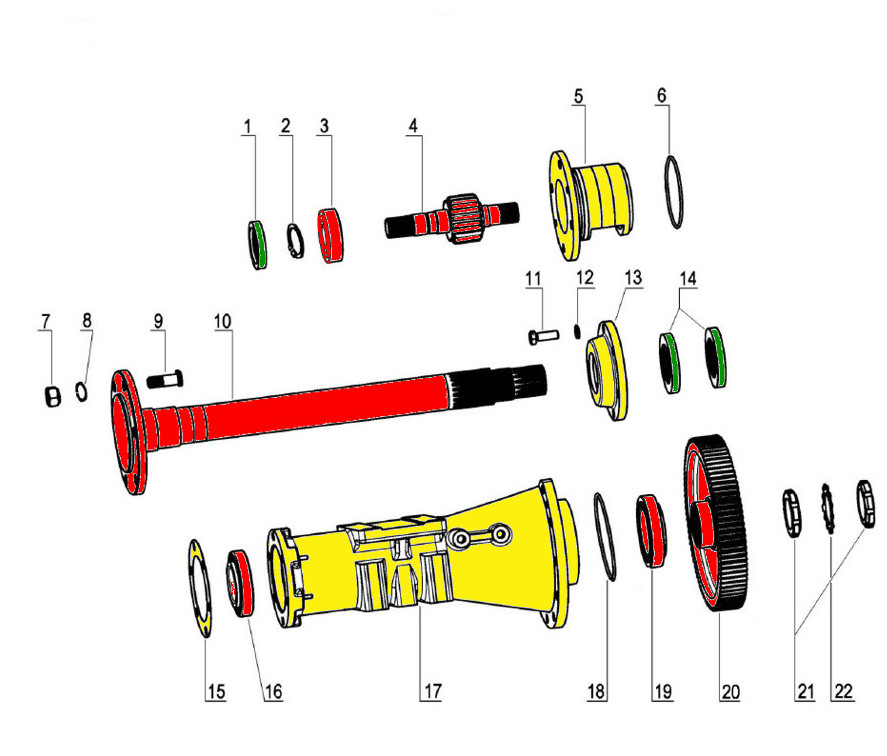 1
2
3
4
5
6
7
8
9
10
11
12
13
14
15
16
17
18
19
20
21
22