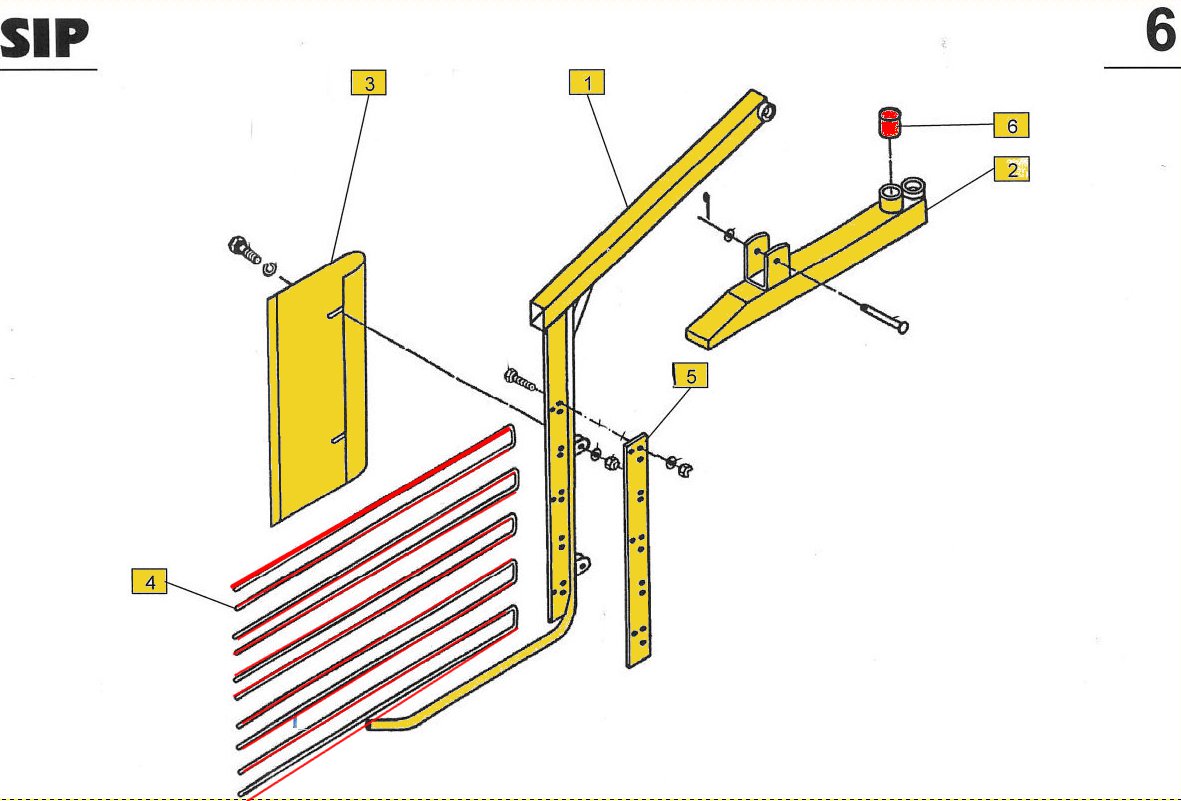 SIP

6

3

1

6

2

5

4