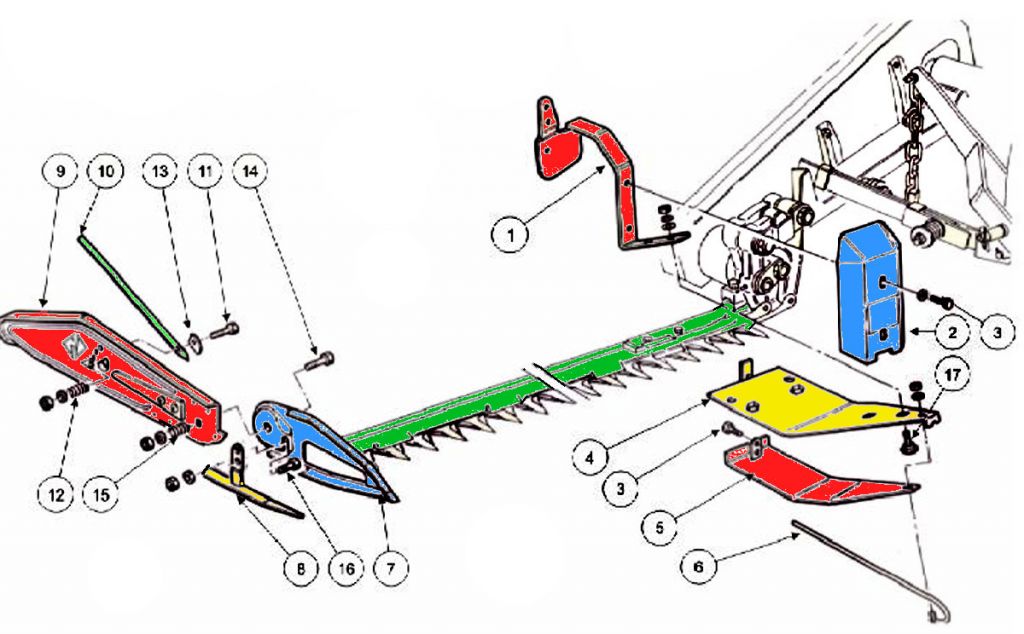 9
10
13
11
14
1
2
3
17
4
3
5
6
12
15
8
16
7