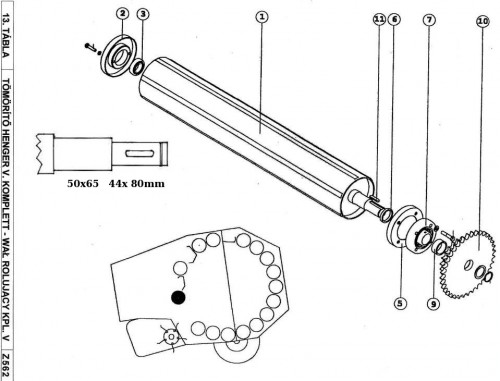 13. TÁBLA

TÖMÖRÍTŐ HENGER V. KOMPLETT - WAŁ ROLUJĄCY KPL. V

Z562

2
3
1
11
6
7
10

50x65 44x 80mm

5
9